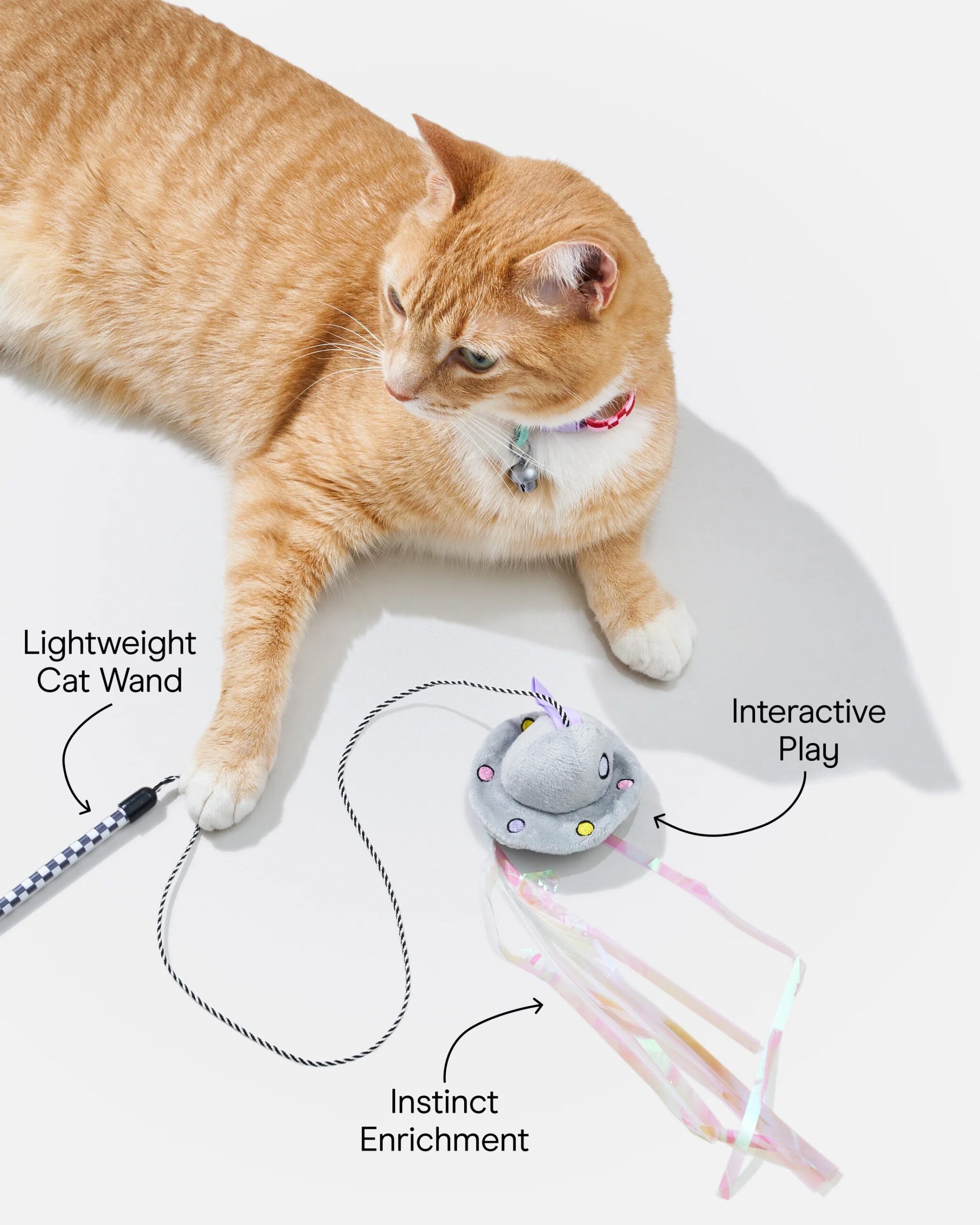 Lightweight Cat Wand

Interactive Play

Instinct Enrichment